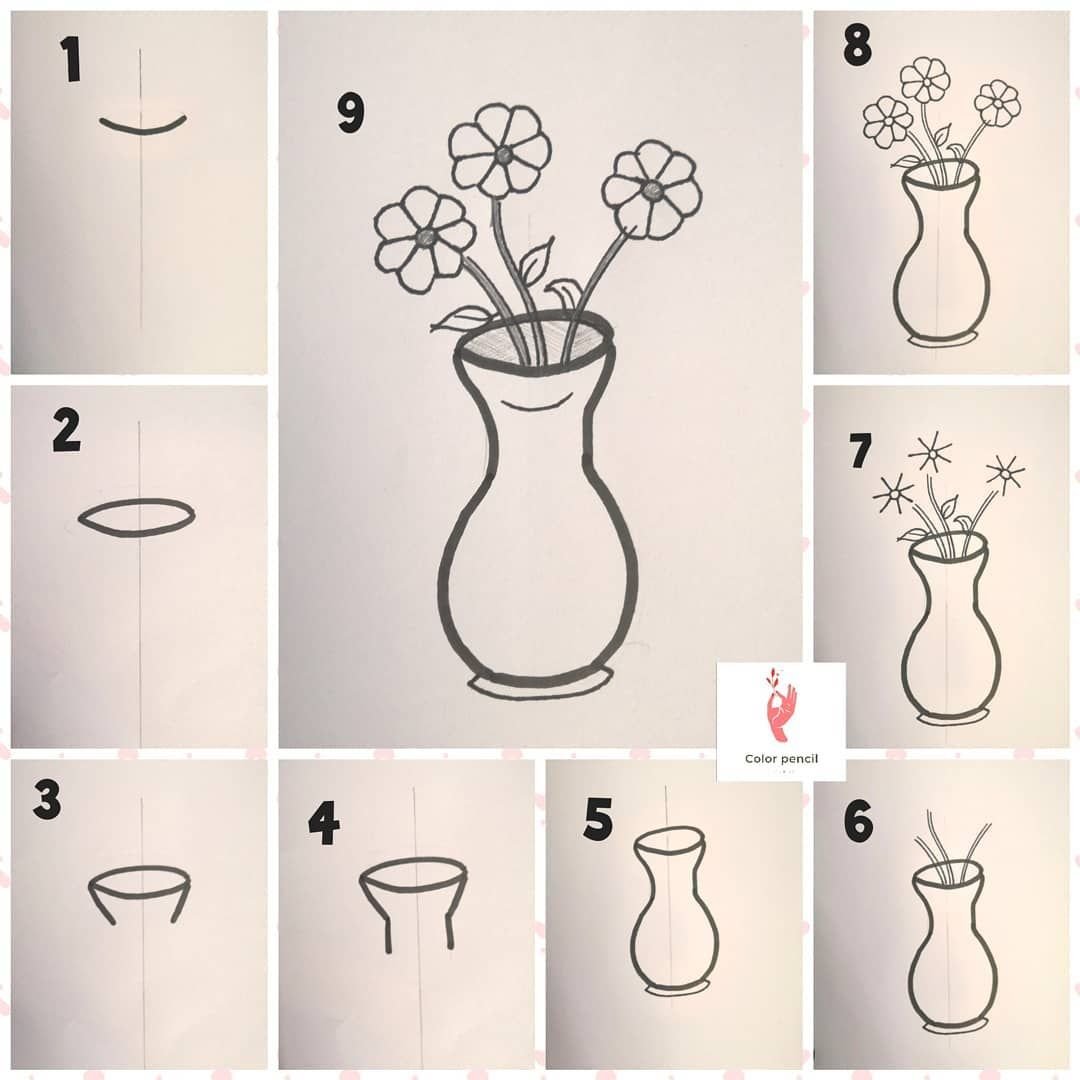 1

9

8

2

7

Color pencil

3

4

5

6