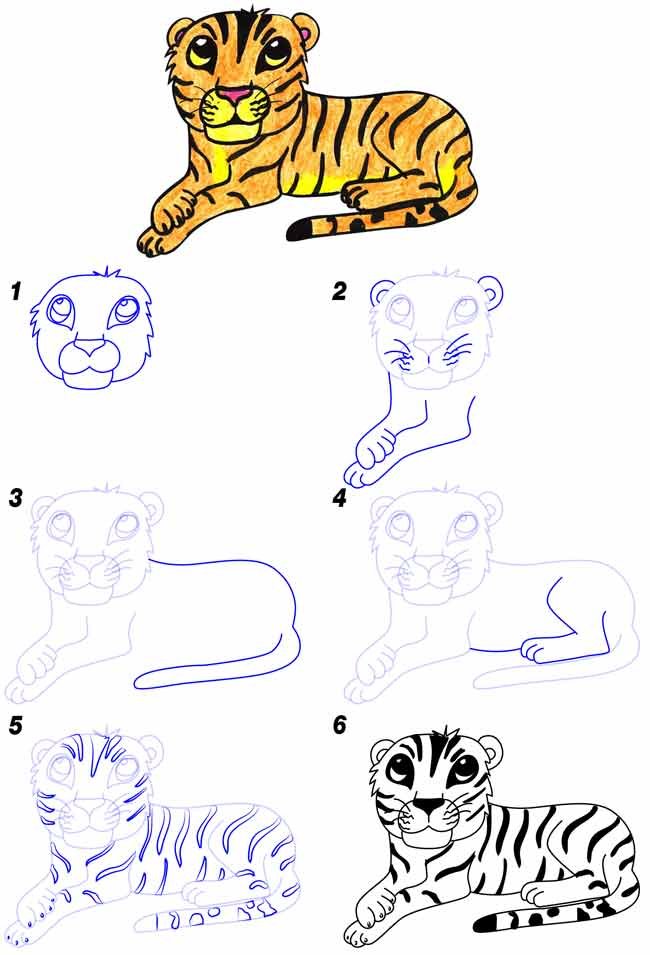 1
2
3
4
5
6