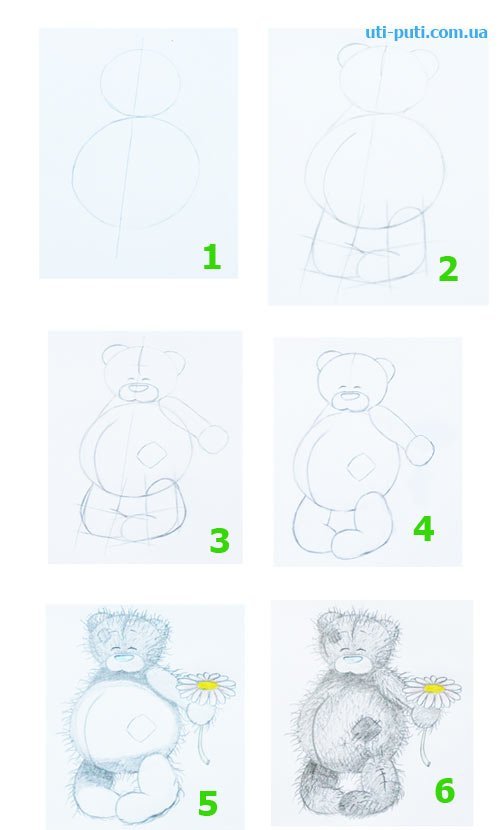 uti-puti.com.ua

1

2

3

4

5

6