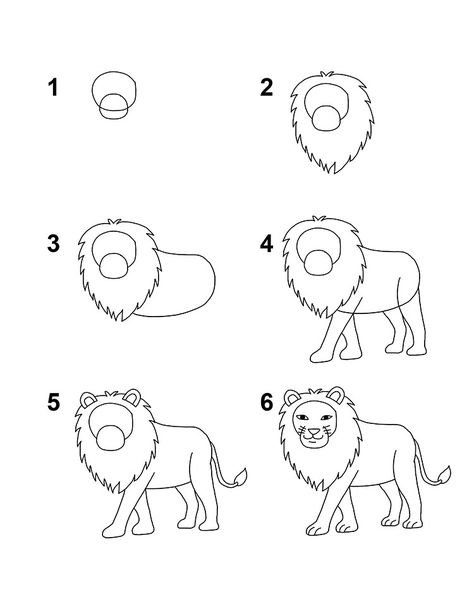 1

2

3

4

5

6