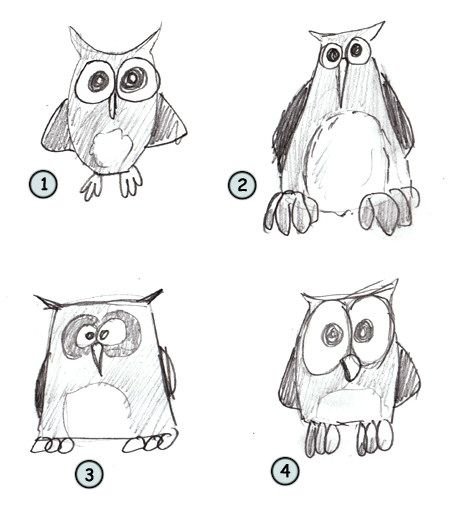 1

2

3

4