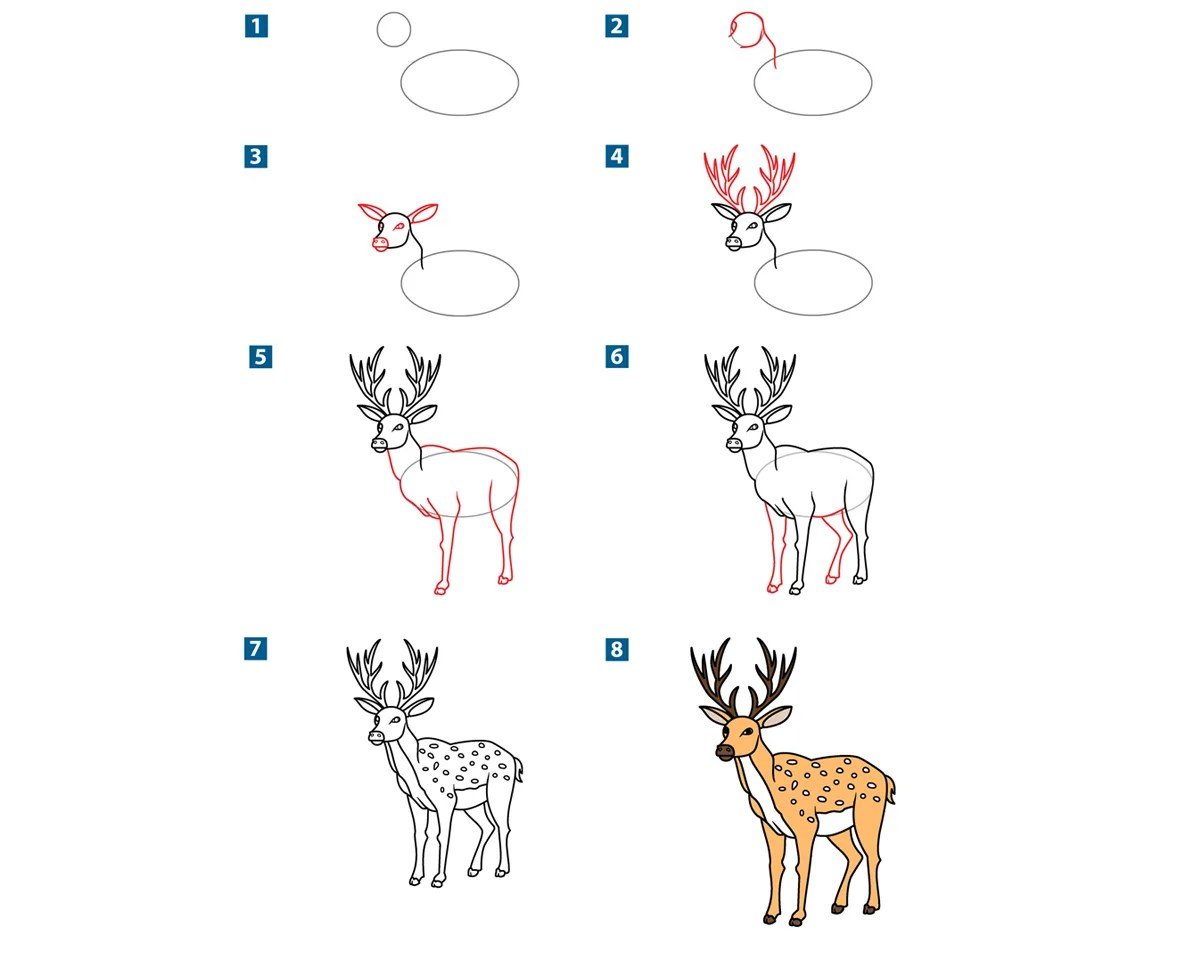 1
2
3
4
5
6
7
8