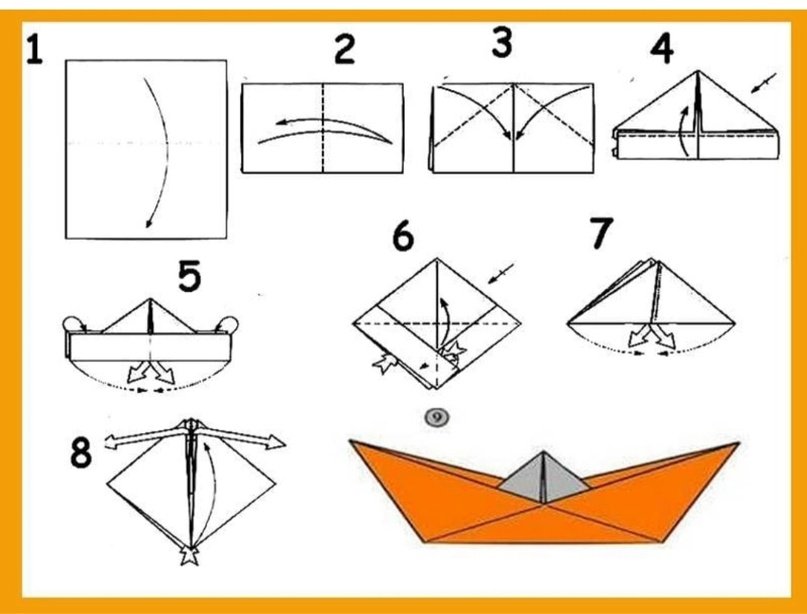 1
2
3
4
5
6
7
8
9