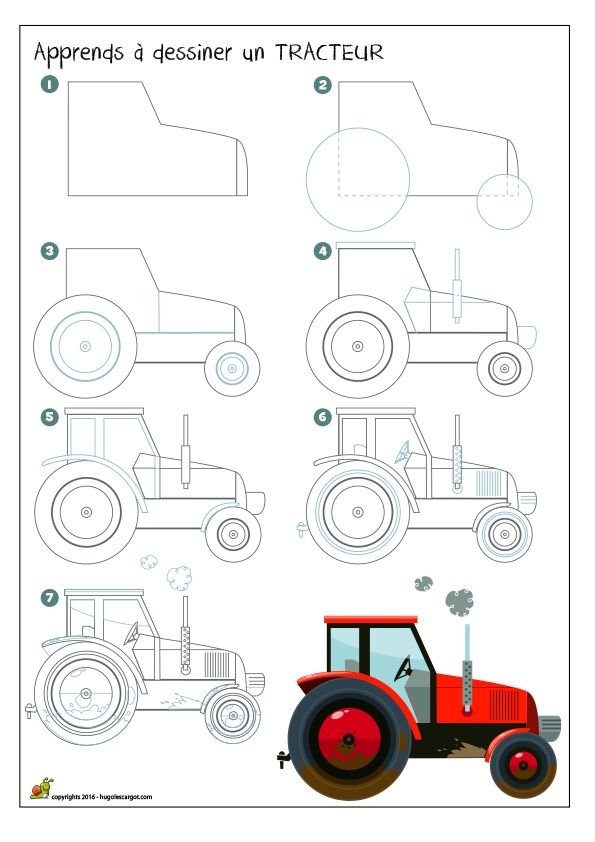 Apprends à dessiner un TRACTEUR

1

2

3

4

5

6

7

copyrights 2016 - hugolescargot.com