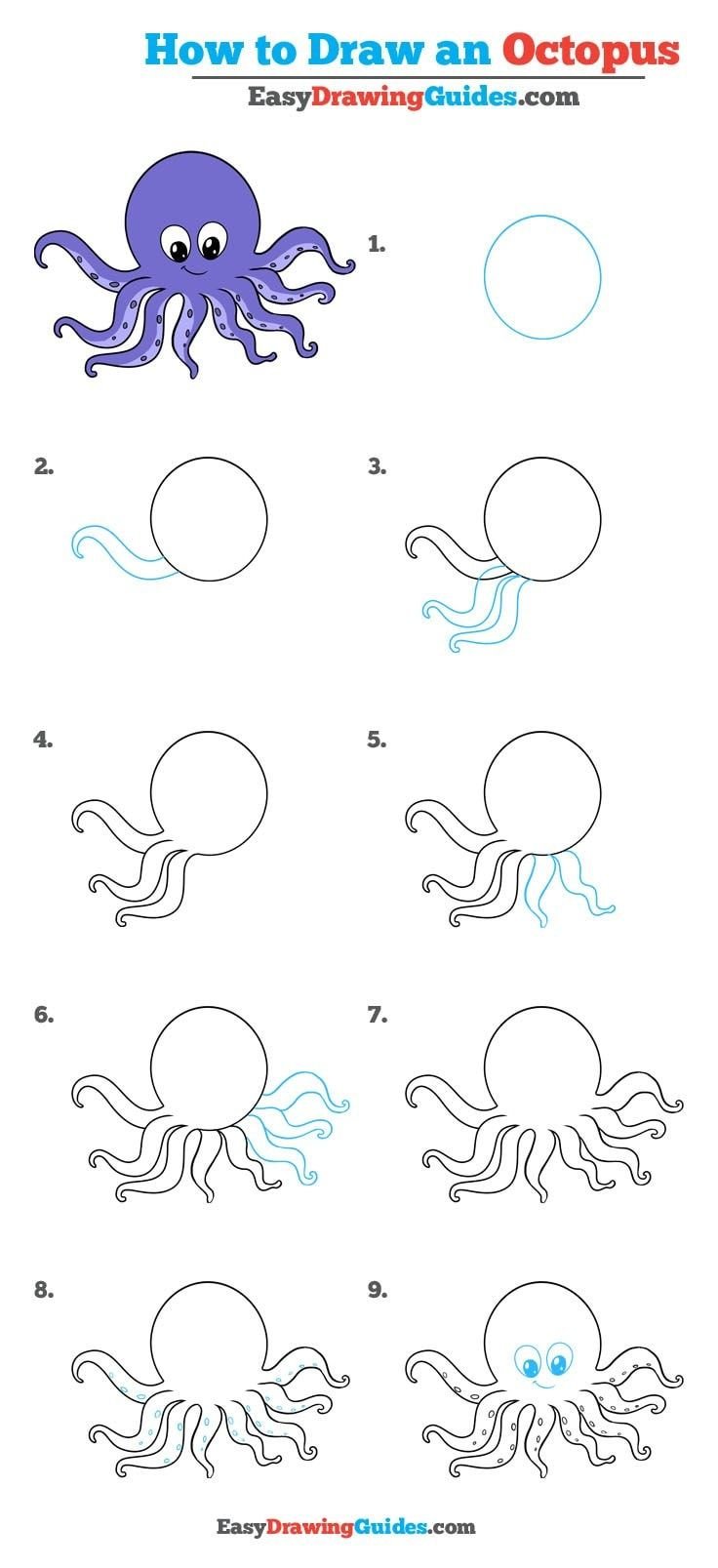 How to Draw an Octopus
EasyDrawingGuides.com

1.

2.

3.

4.

5.

6.

7.

8.

9.

EasyDrawingGuides.com