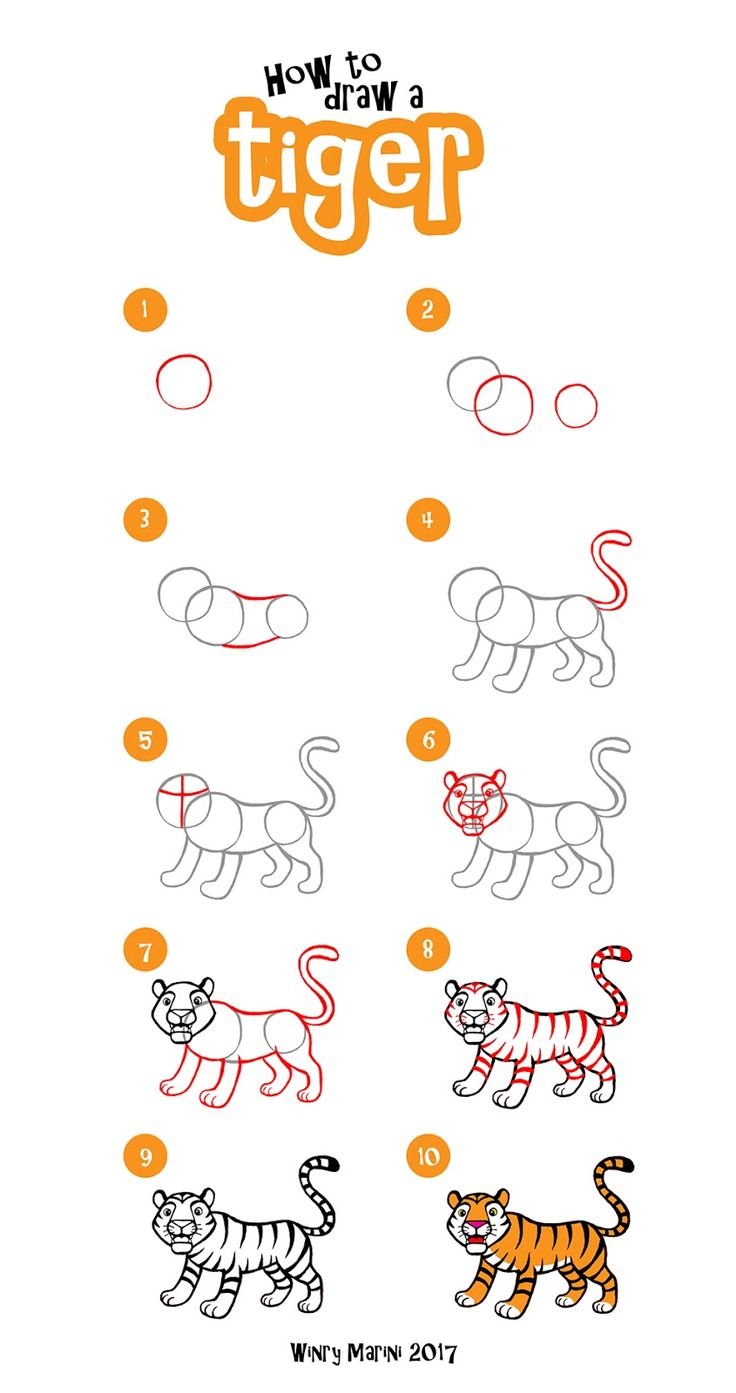 How to draw a tiger

1

2

3

4

5

6

7

8

9

10

Winry Marini 2017