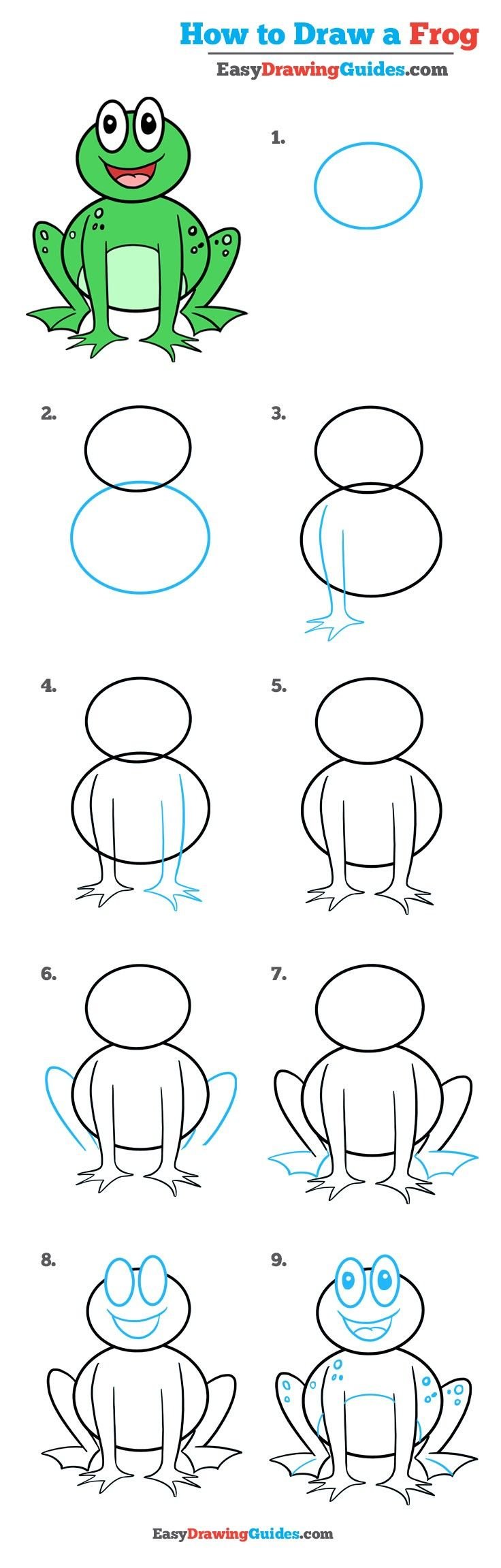 How to Draw a Frog
EasyDrawingGuides.com

1.

2.

3.

4.

5.

6.

7.

8.

9.

EasyDrawingGuides.com