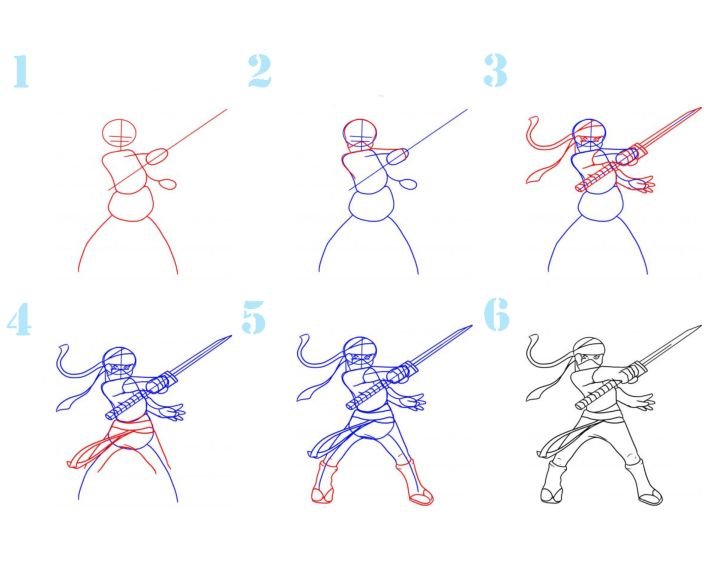 1

2

3

4

5

6