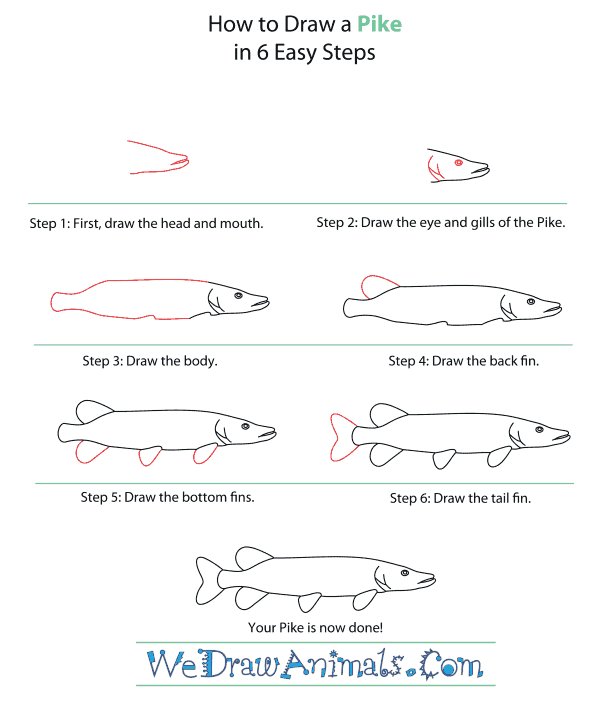 How to Draw a Pike
in 6 Easy Steps

Step 1: First, draw the head and mouth.

Step 2: Draw the eye and gills of the Pike.

Step 3: Draw the body.

Step 4: Draw the back fin.

Step 5: Draw the bottom fins.

Step 6: Draw the tail fin.

Your Pike is now done!

WeDrawAnimals.Com