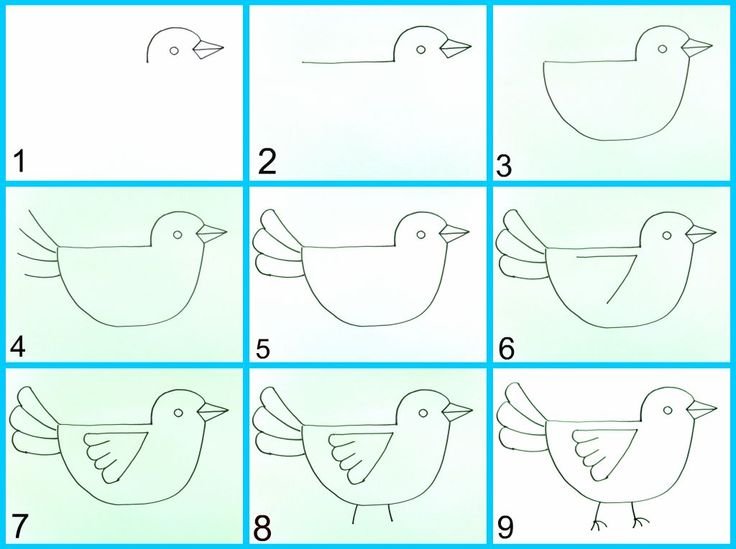 1

2

3

4

5

6

7

8

9