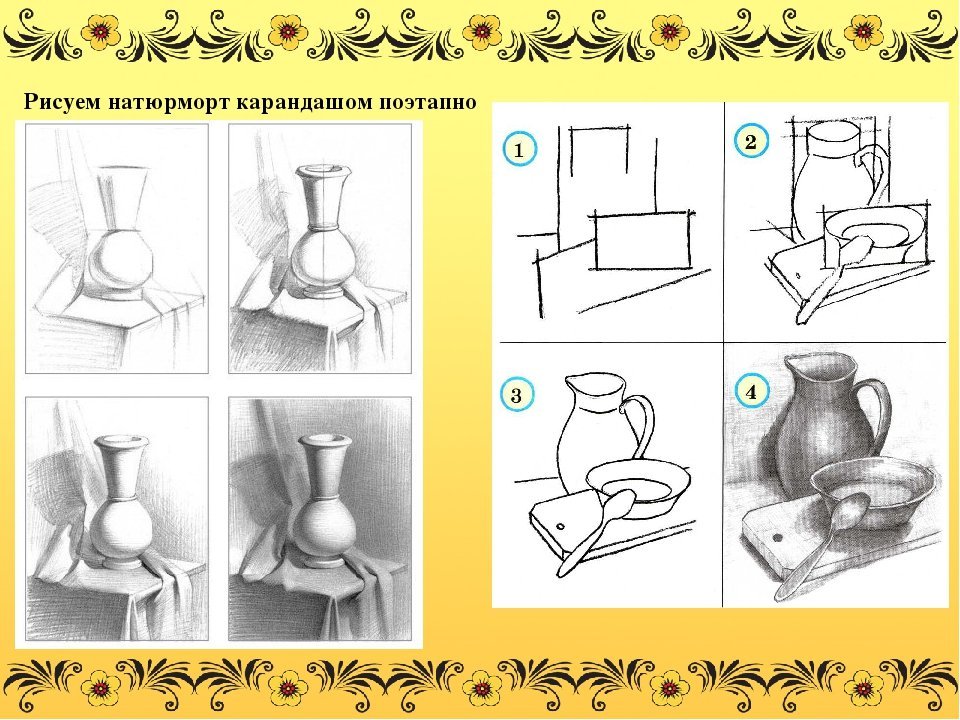 Рисуем натюрморт карандашом поэтапно

1

2

3

4