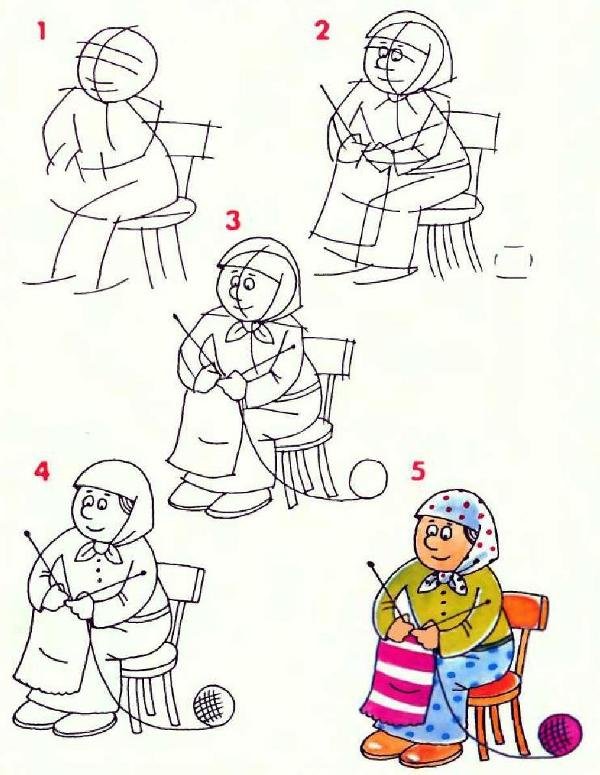 1

2

3

4

5