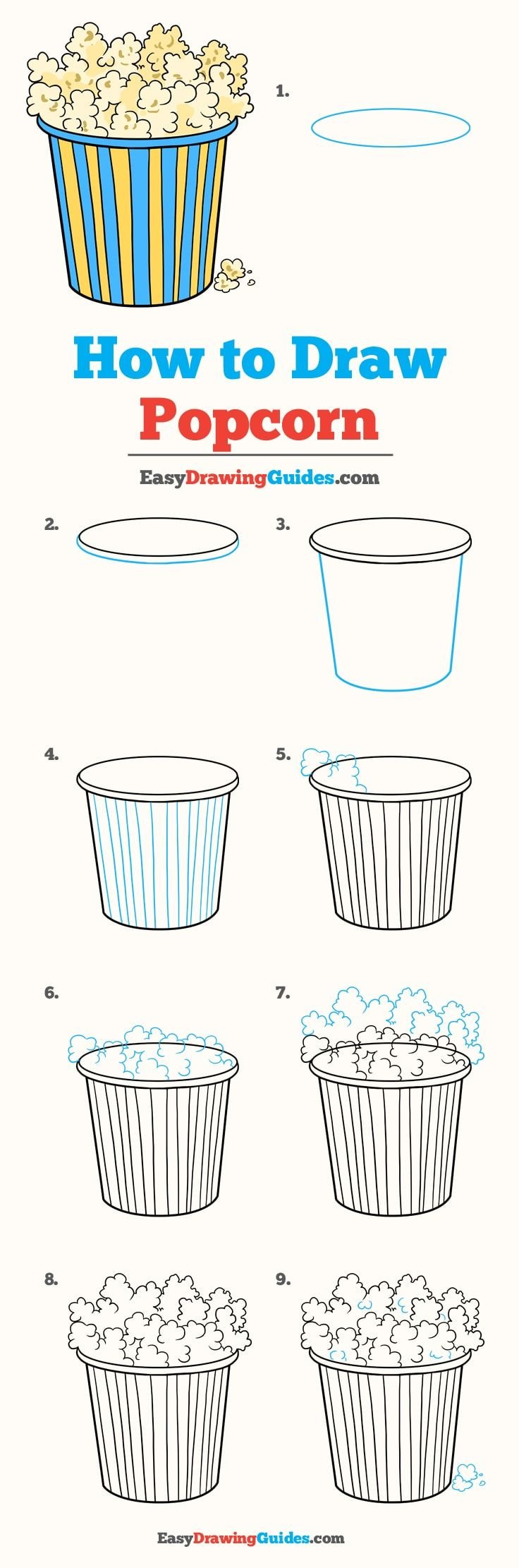 1.

How to Draw
Popcorn

EasyDrawingGuides.com

2.

3.

4.

5.

6.

7.

8.

9.

EasyDrawingGuides.com