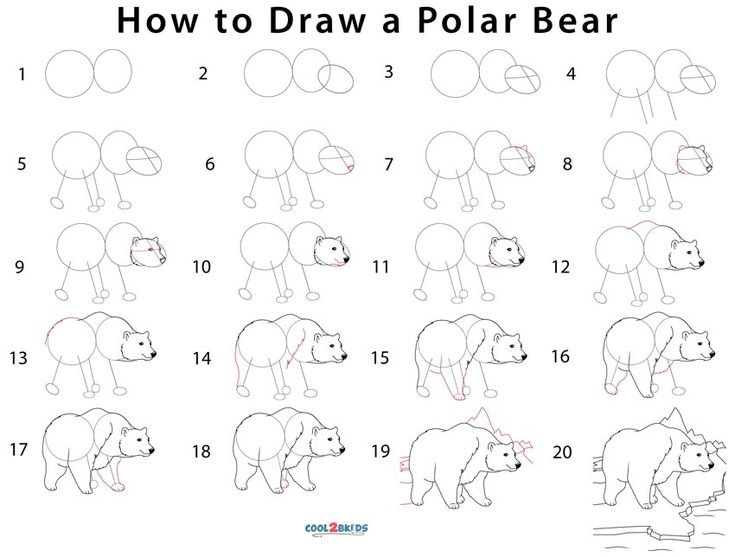 How to Draw a Polar Bear

1

2

3

4

5

6

7

8

9

10

11

12

13

14

15

16

17

18

19

20

COOL2BKIDS