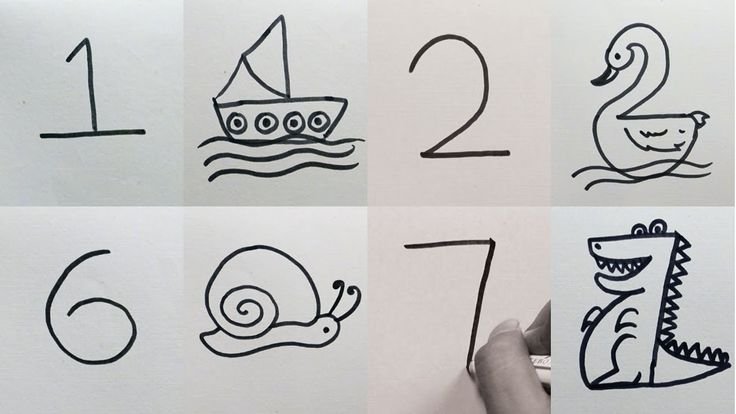 1

2

6

7