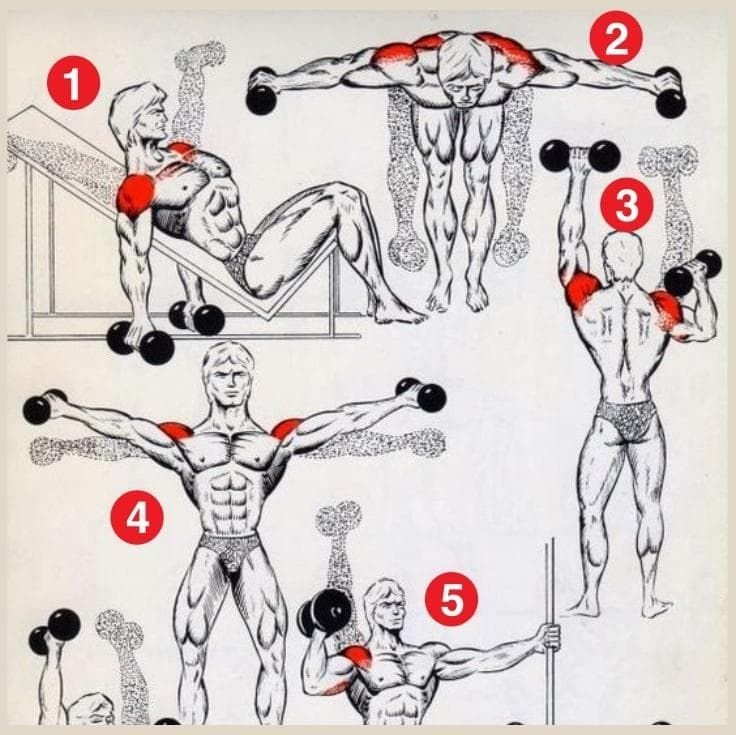 1

2

3

4

5