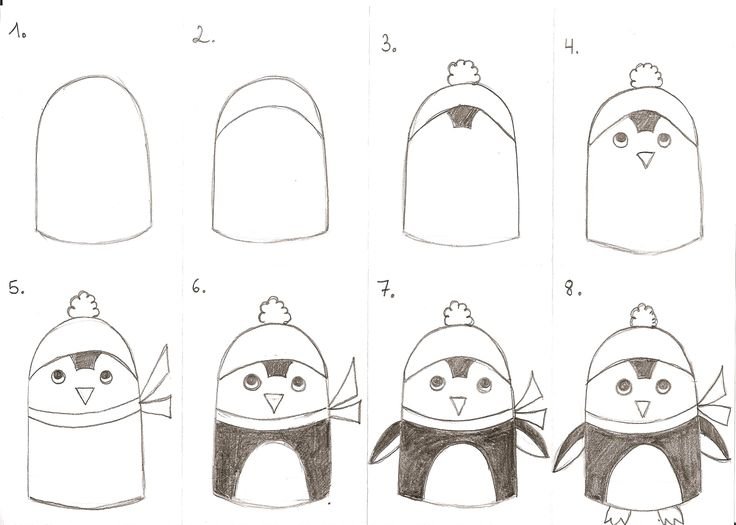 1.

2.

3.

4.

5.

6.

7.

8.