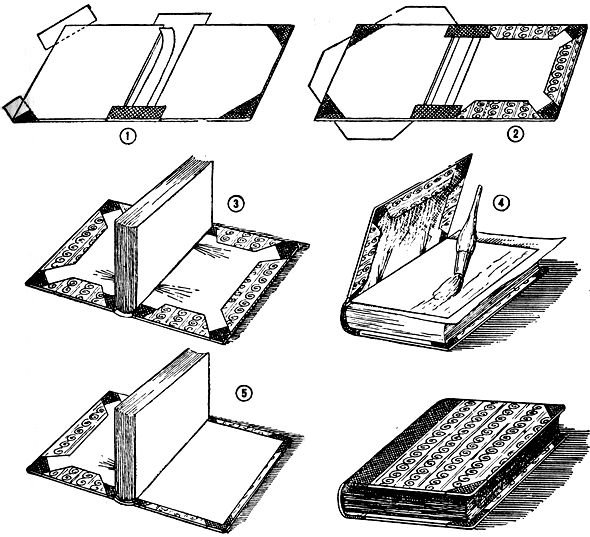 1
2
3
4
5