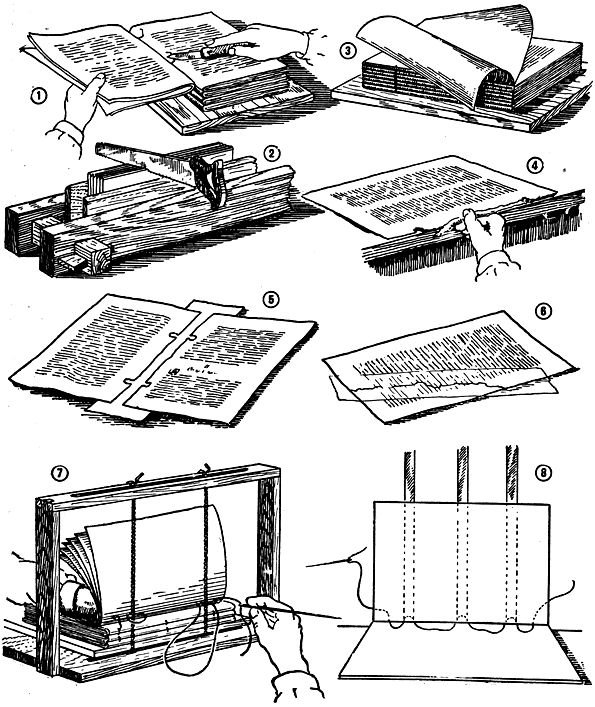 ①
③
②
④
⑤
⑥
⑦
⑧