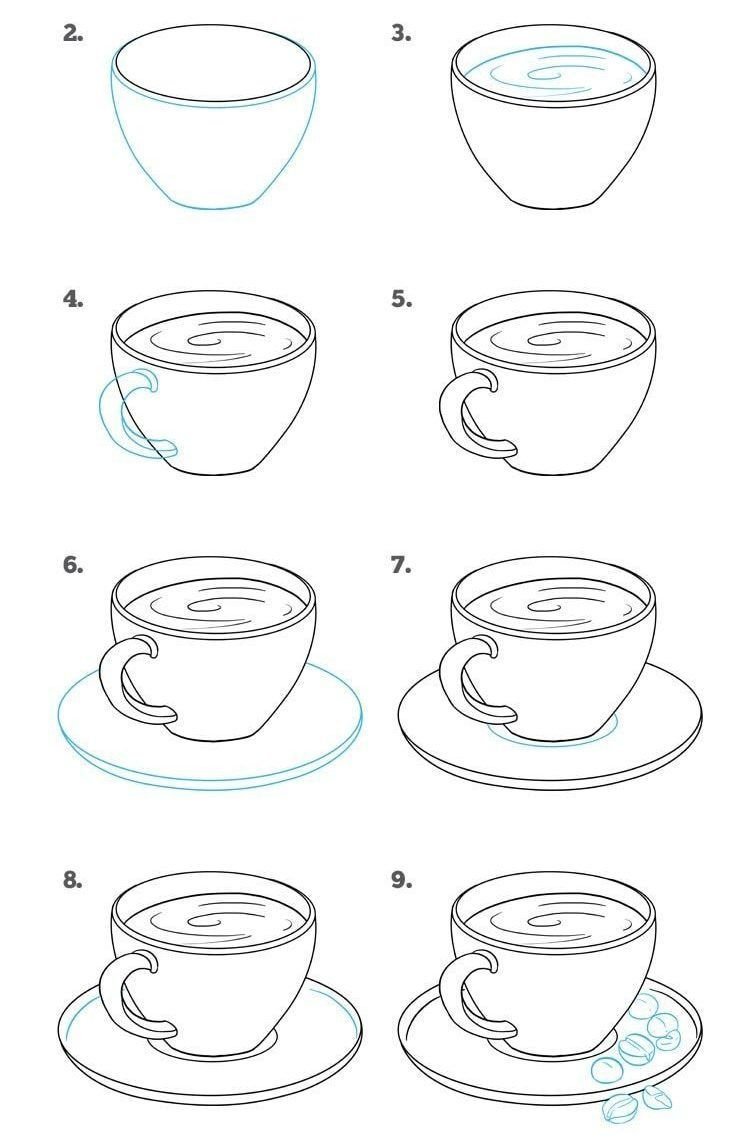 2.

3.

4.

5.

6.

7.

8.

9.