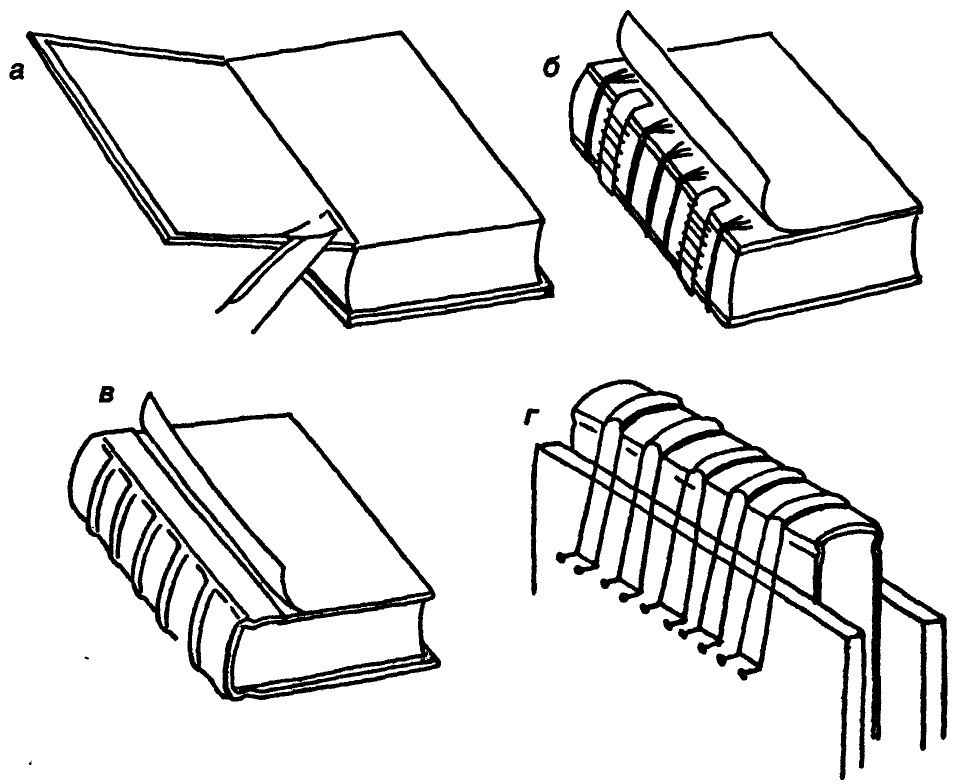 а
б
в
г