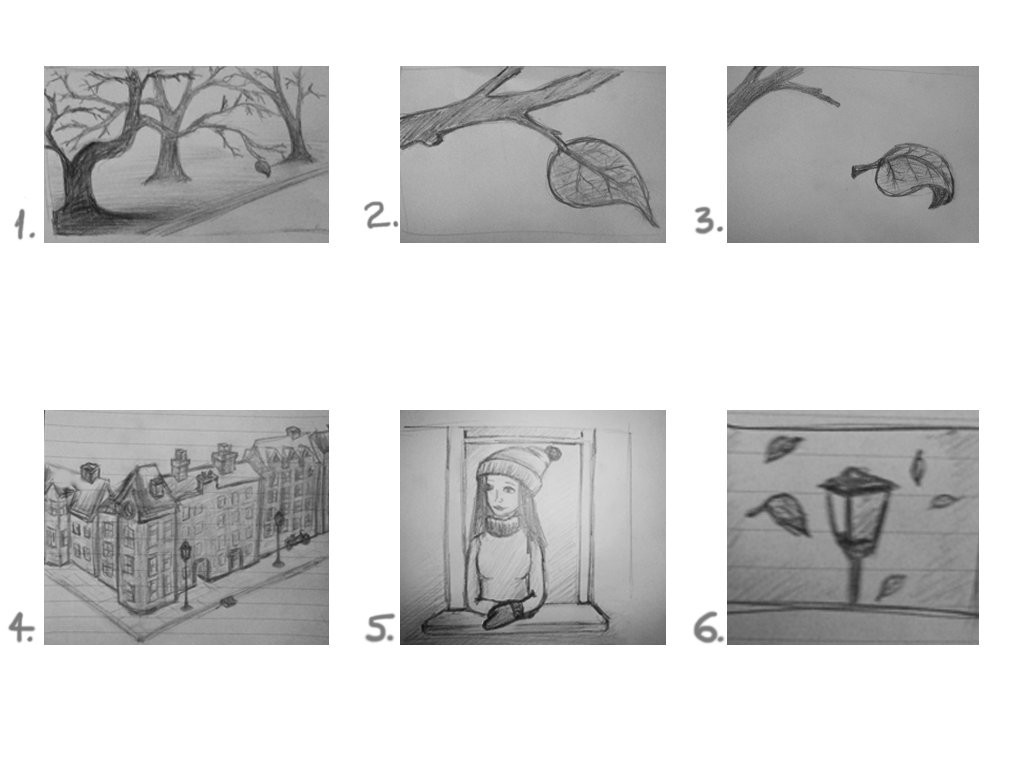 1.

2.

3.

4.

5.

6.