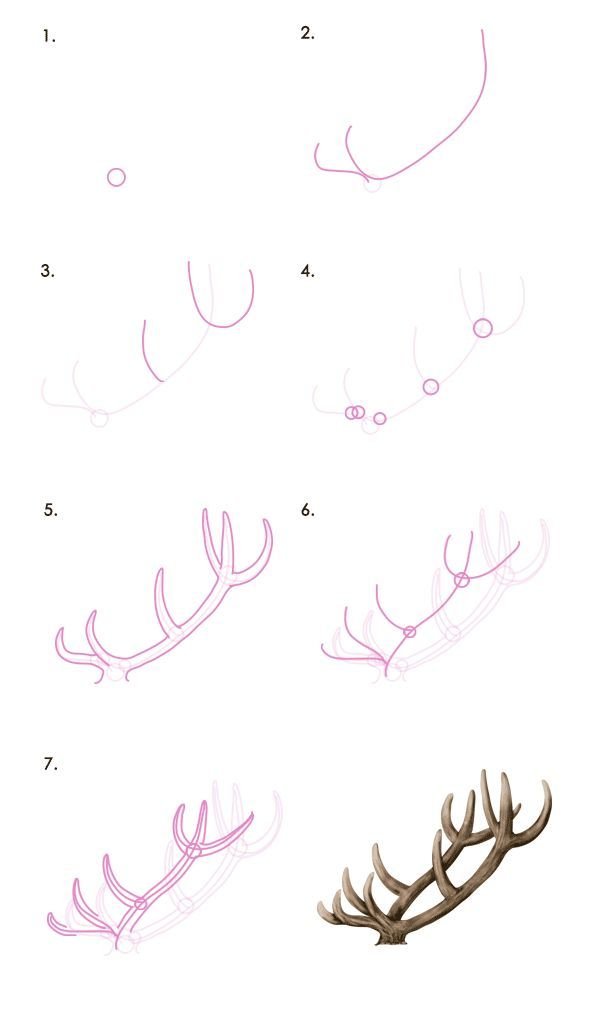 1.

2.

3.

4.

5.

6.

7.