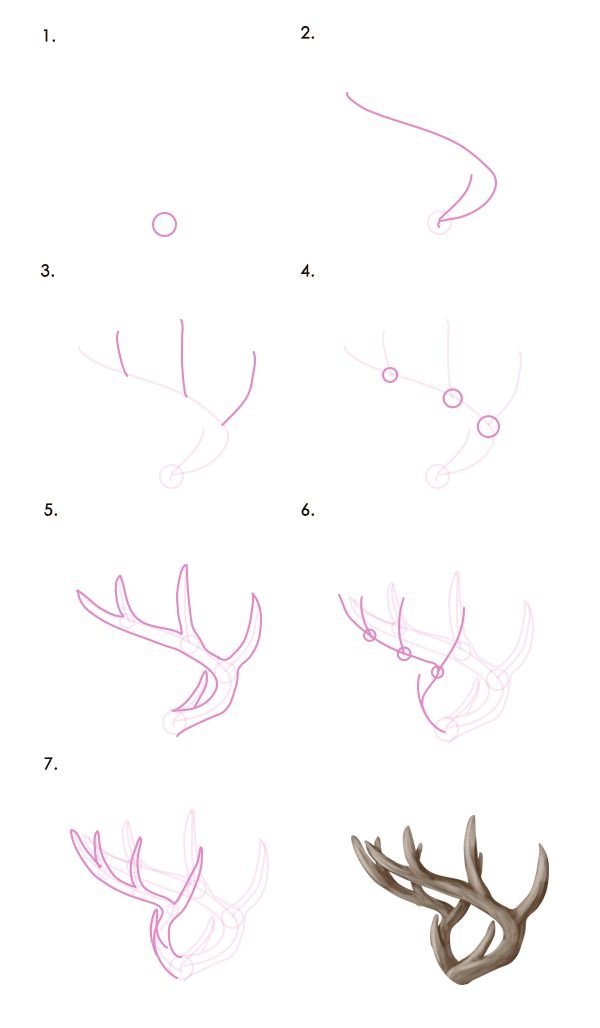 1.

2.

3.

4.

5.

6.

7.