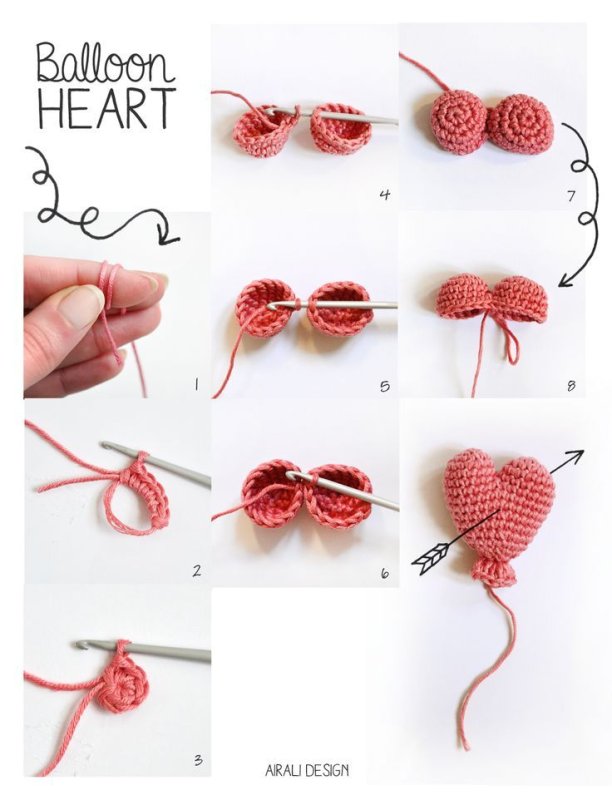 Balloon
HEART

1

2

3

4

5

6

7

8

AIRALI DESIGN