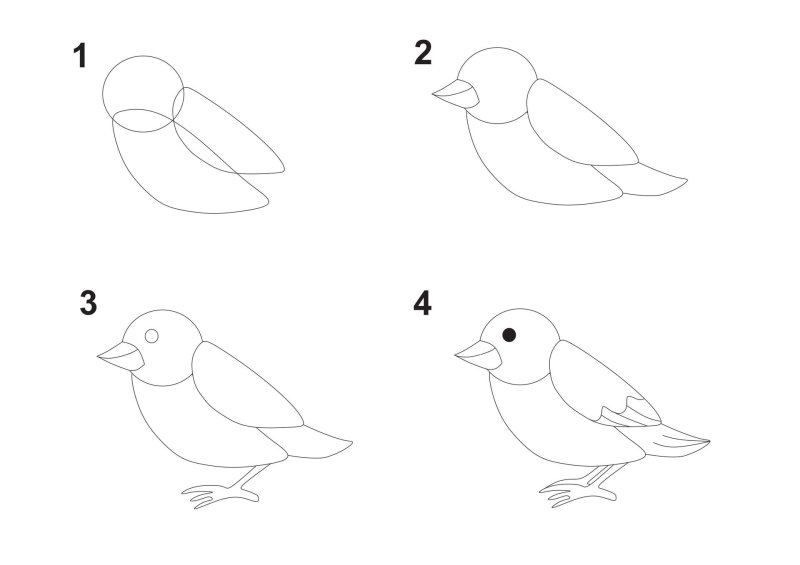 1

2

3

4