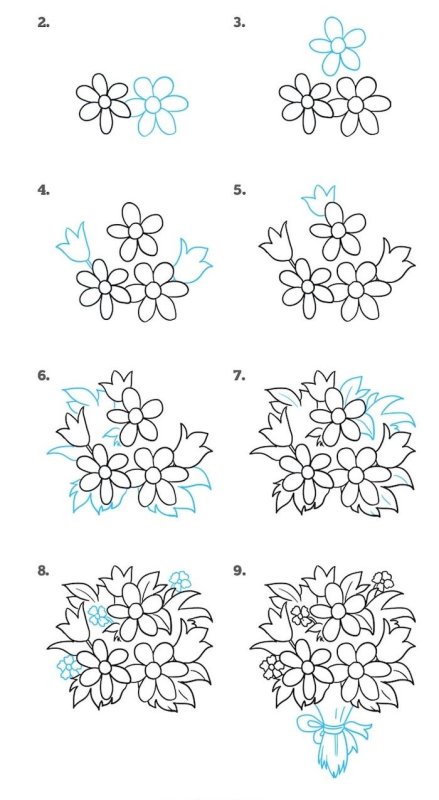 2.

3.

4.

5.

6.

7.

8.

9.