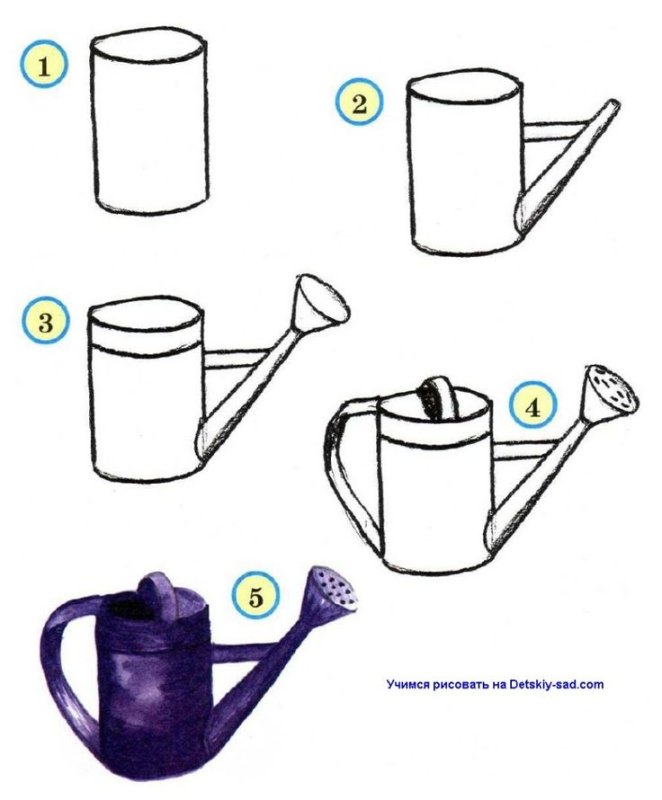 1

2

3

4

5

Учимся рисовать на Detskiy-sad.com