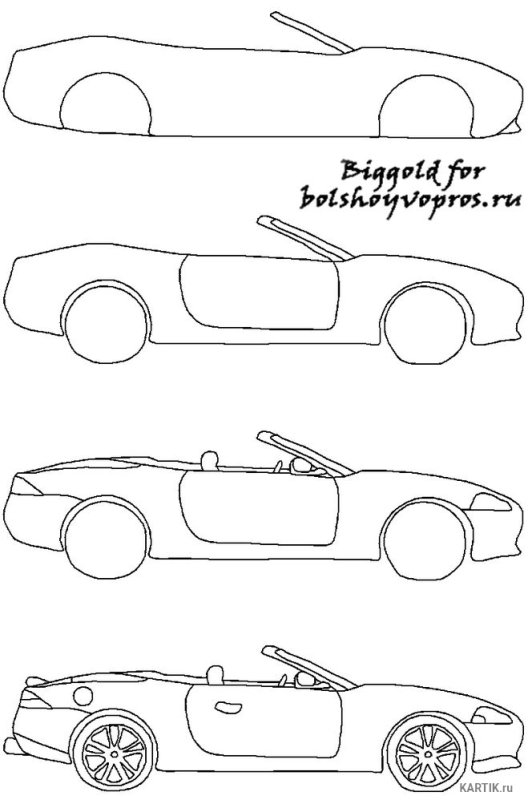 Biggold for bolshoyvopros.ru

KARTIK.ru