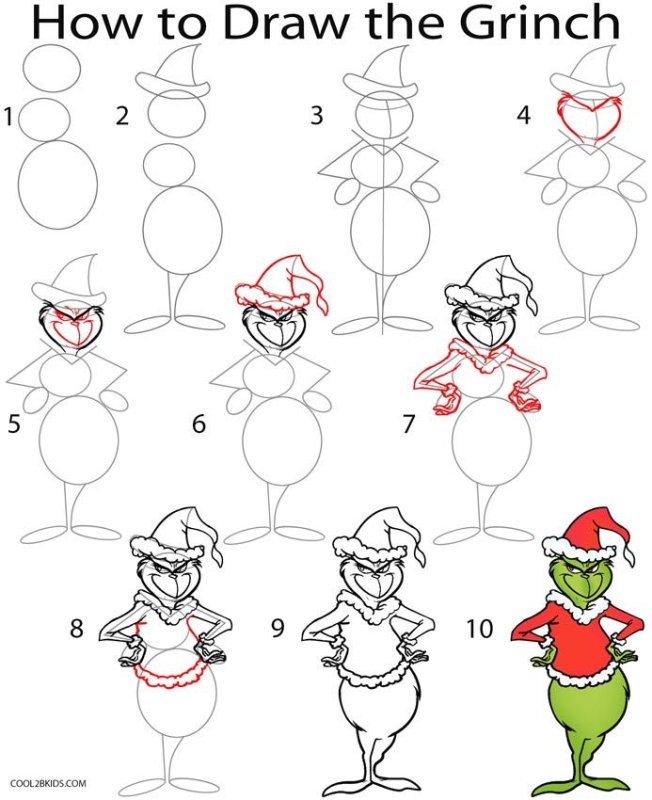 How to Draw the Grinch

1

2

3

4

5

6

7

8

9

10

COOL2BKIDS.COM