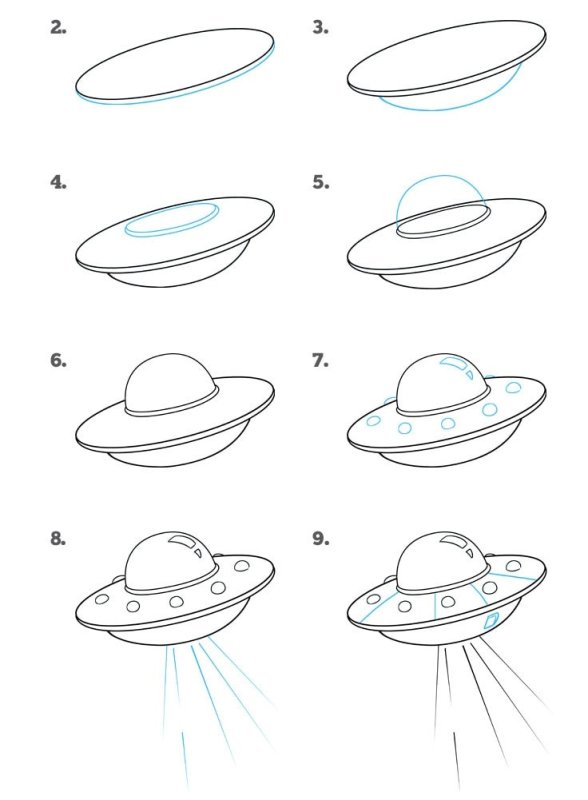 2.

3.

4.

5.

6.

7.

8.

9.