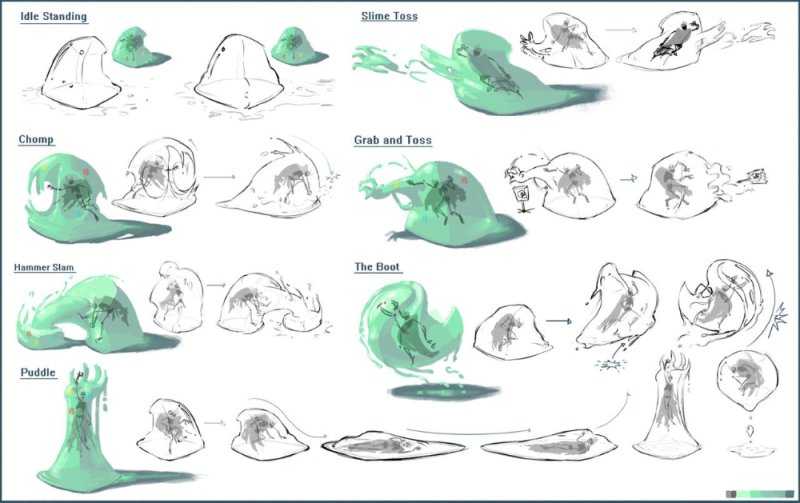 Idle Standing

Slime Toss

Chomp

Grab and Toss

Hammer Slam

The Boot

Puddle