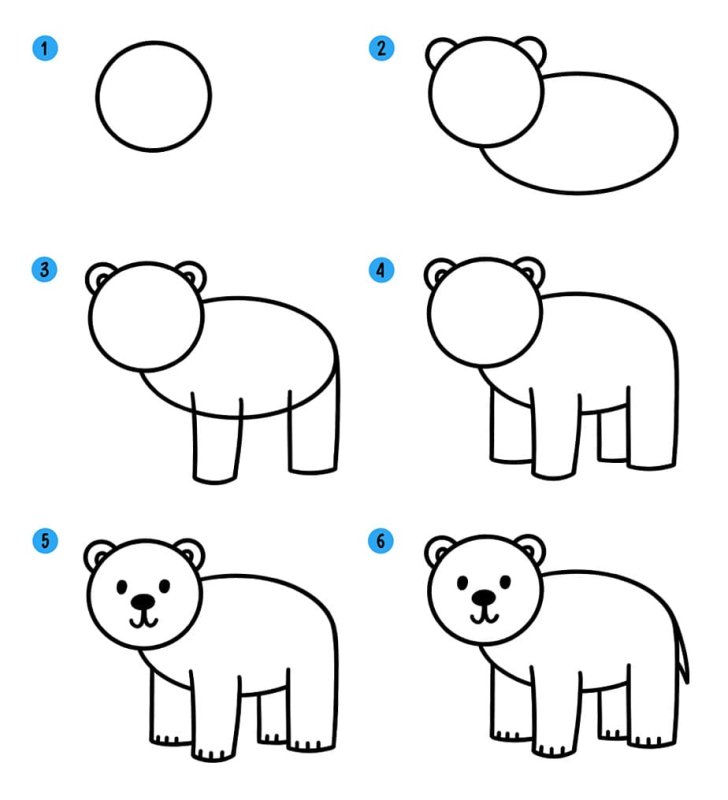 1

2

3

4

5

6