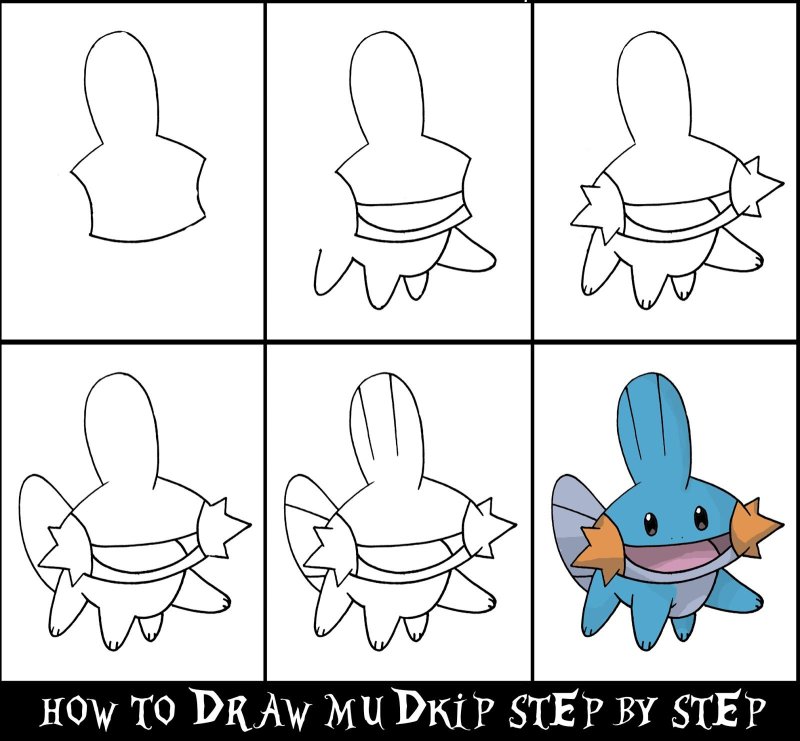 HOW TO DRAW MUDKIP STEP BY STEP