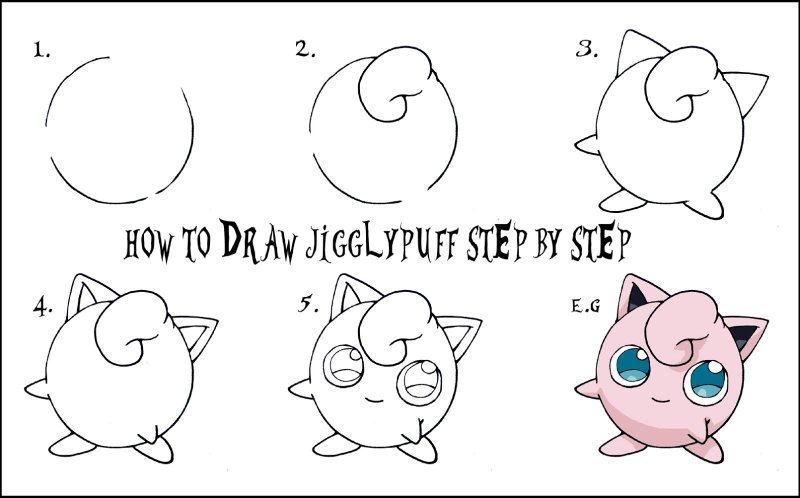 1.

2.

3.

HOW TO DRAW JIGGLYPUFF STEP BY STEP

4.

5.

E.G