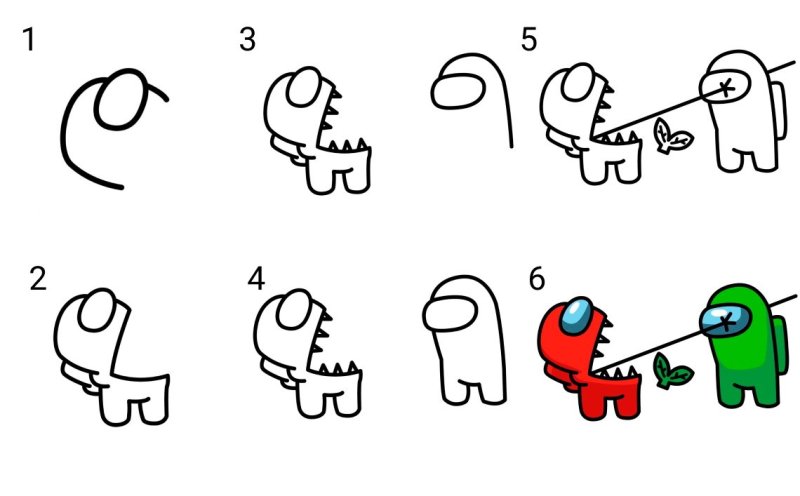 1

3

5

2

4

6