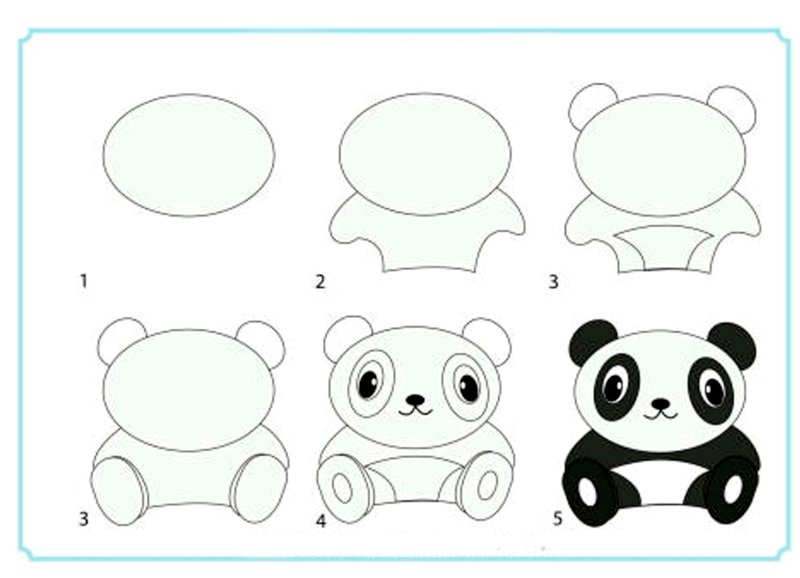 1

2

3

3

4

5