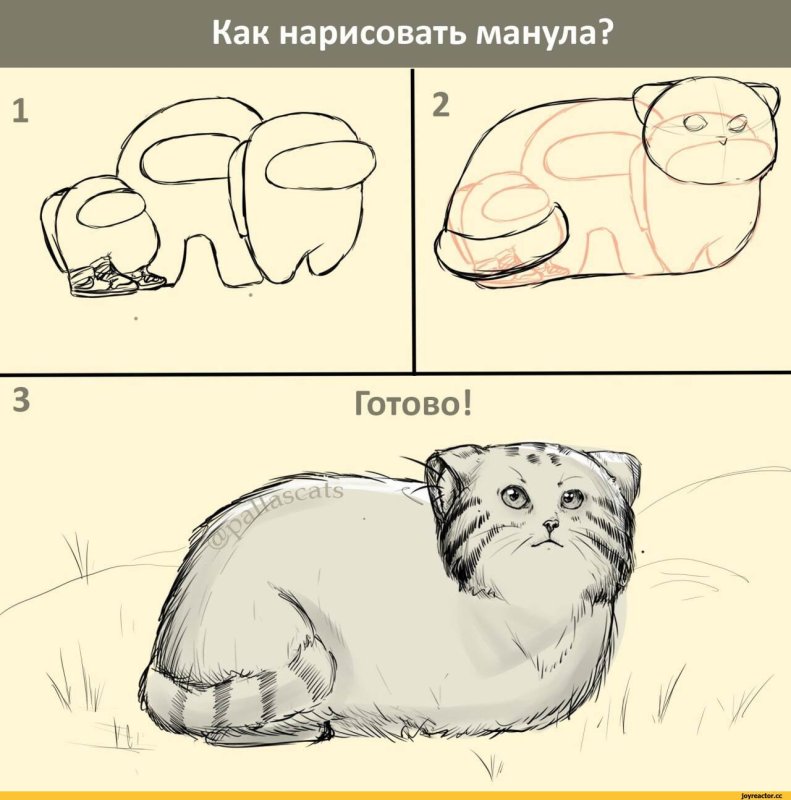 Как нарисовать манула?

1

2

3

Готово!

@pallascats

joyreactor.cc