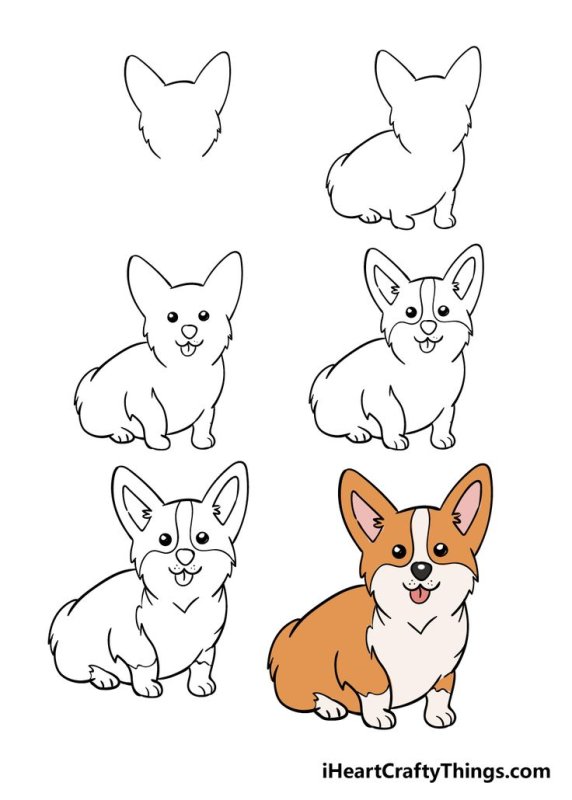 iHeartCraftyThings.com