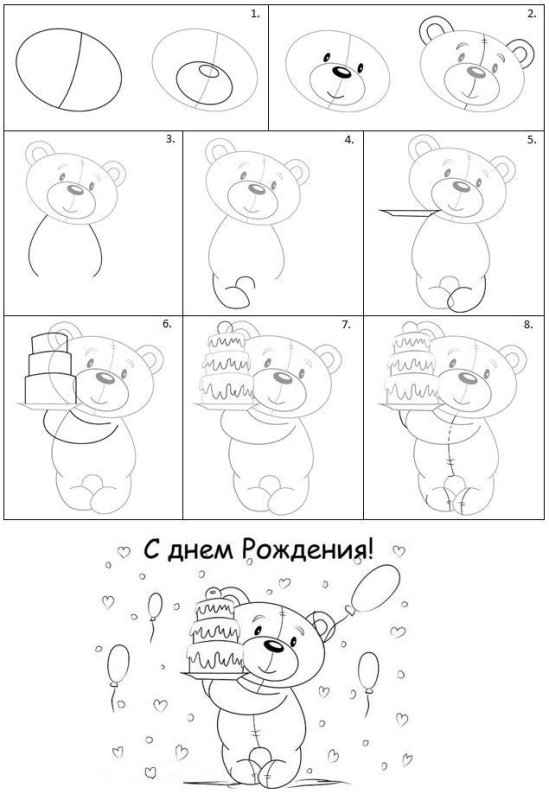 1.

2.

3.

4.

5.

6.

7.

8.

С днем Рождения!