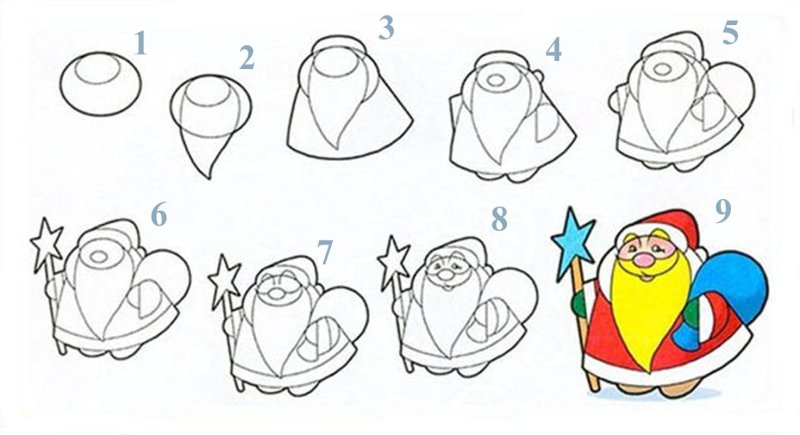 1
2
3
4
5
6
7
8
9