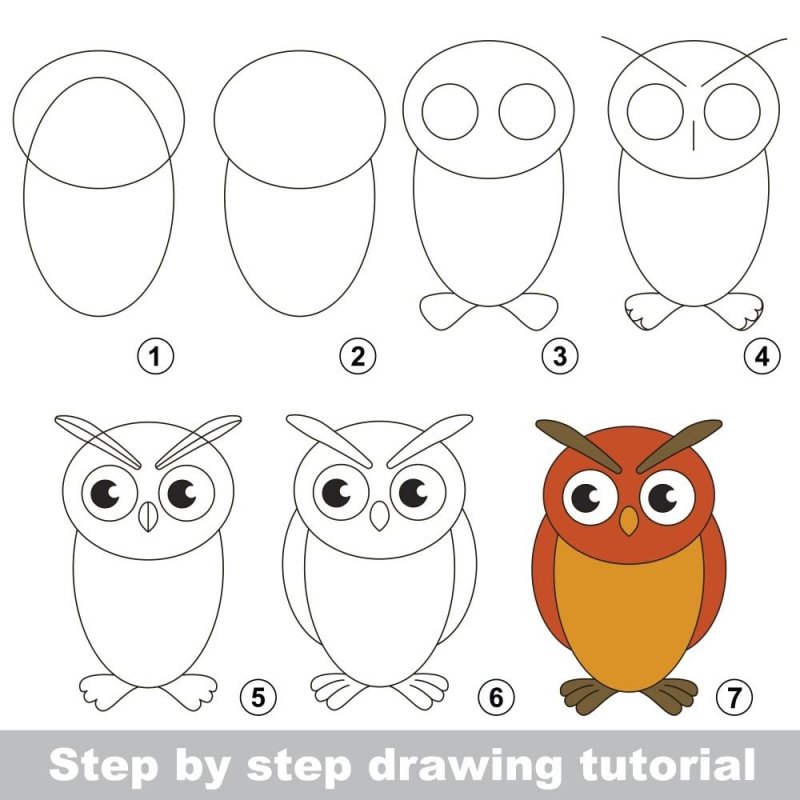 1
2
3
4
5
6
7
Step by step drawing tutorial