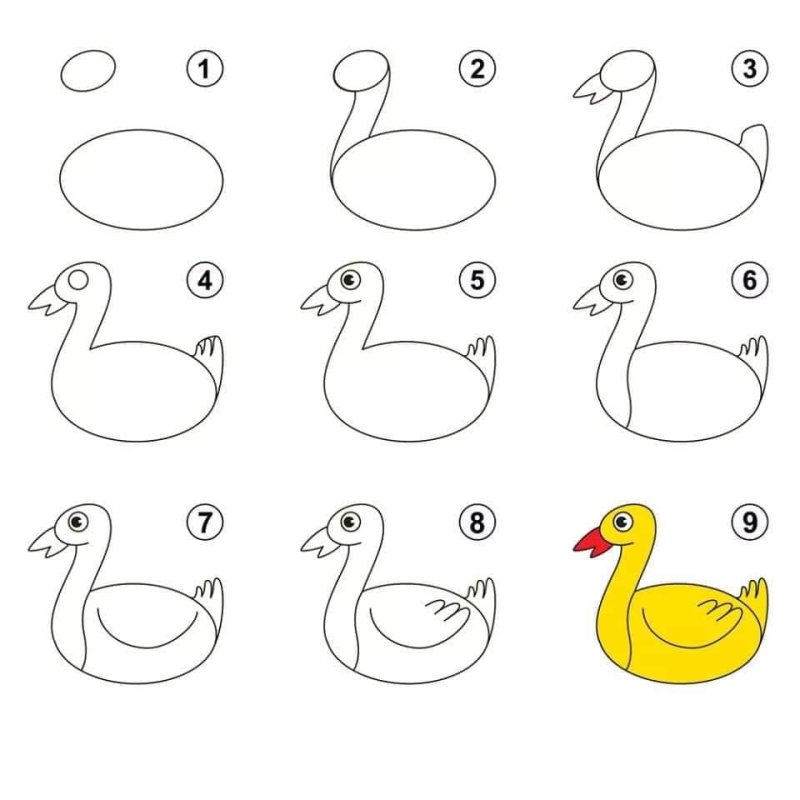 1
2
3
4
5
6
7
8
9