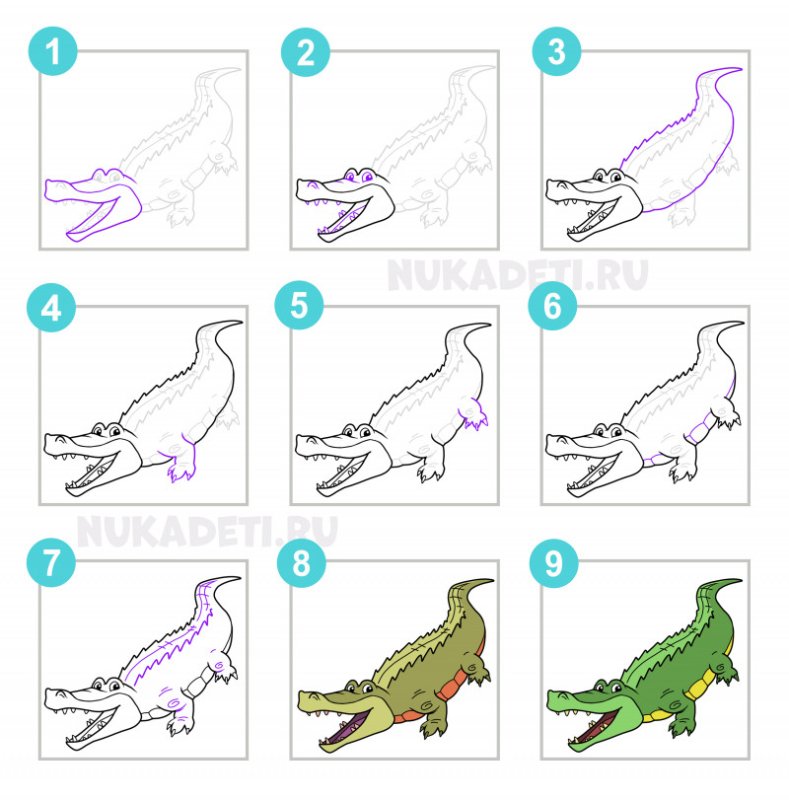 1

2

3

NUKADETI.RU

4

5

6

NUKADETI.RU

7

8

9