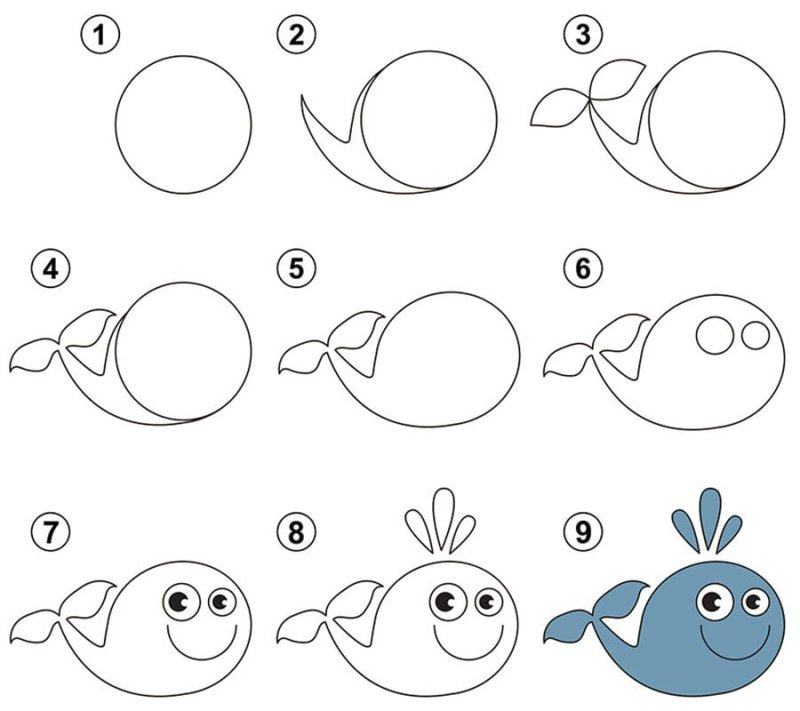 1

2

3

4

5

6

7

8

9