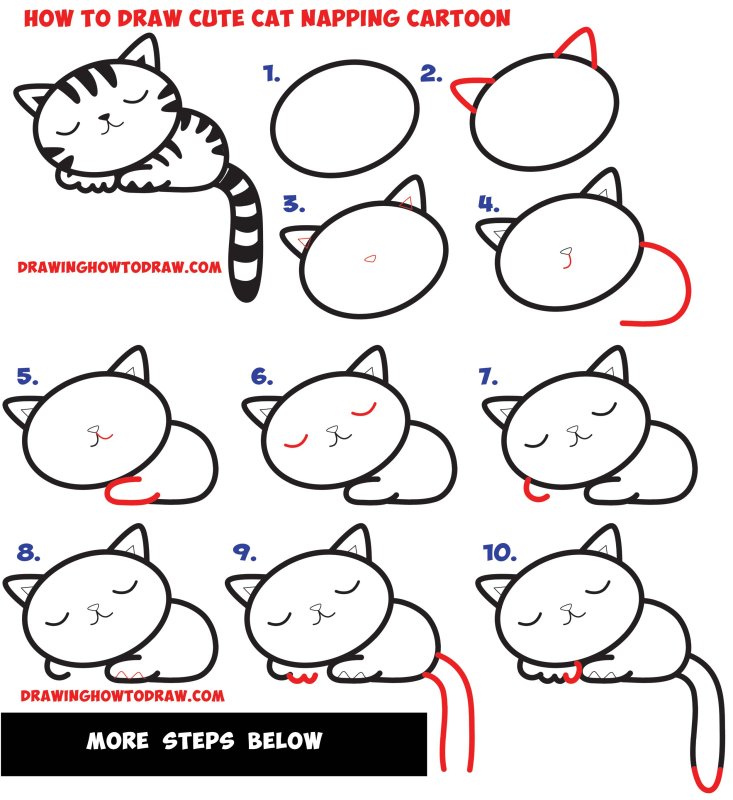 HOW TO DRAW CUTE CAT NAPPING CARTOON

1.

2.

3.

4.

DRAWINGHOWTODRAW.COM

5.

6.

7.

8.

9.

10.

DRAWINGHOWTODRAW.COM

MORE STEPS BELOW